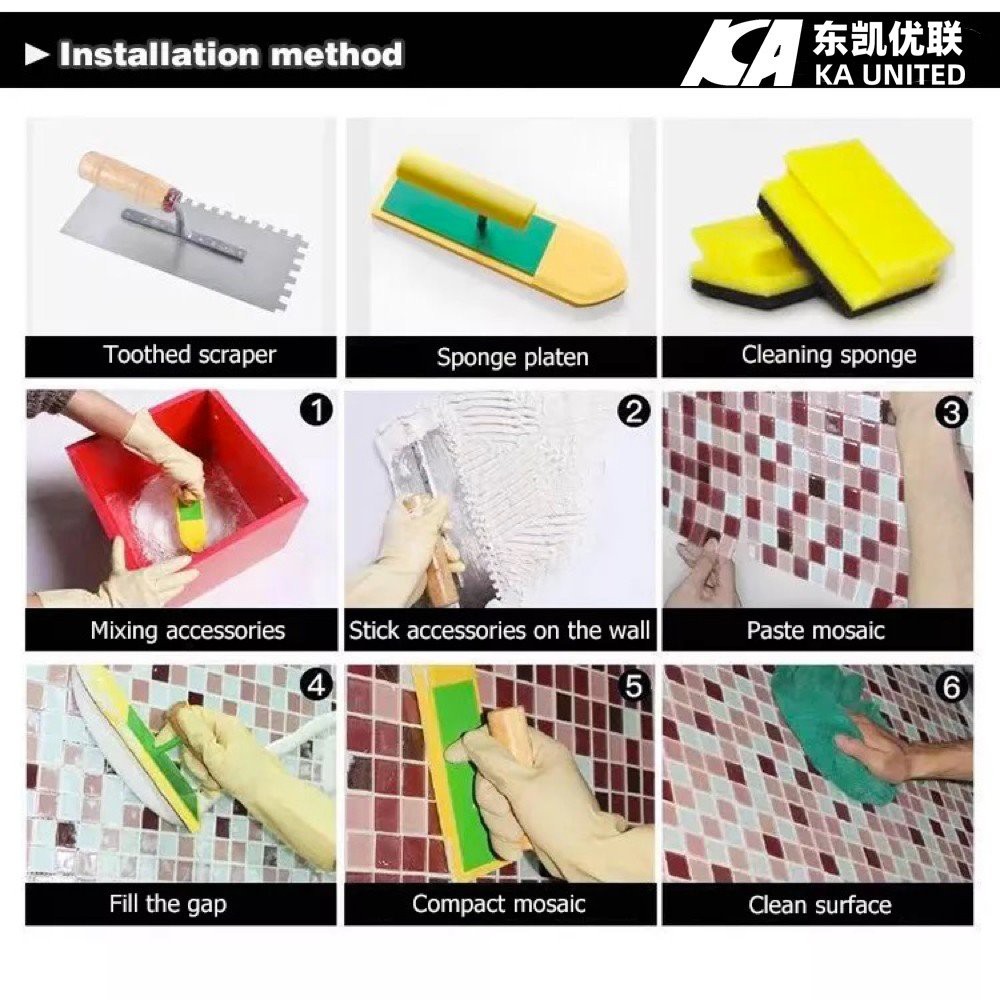 ► Installation method

KA 东凯优联 KA UNITED

Toothed scraper

Sponge platen

Cleaning sponge

1

Mixing accessories

2

Stick accessories on the wall

3

Paste mosaic

4

Fill the gap

5

Compact mosaic

6

Clean surface